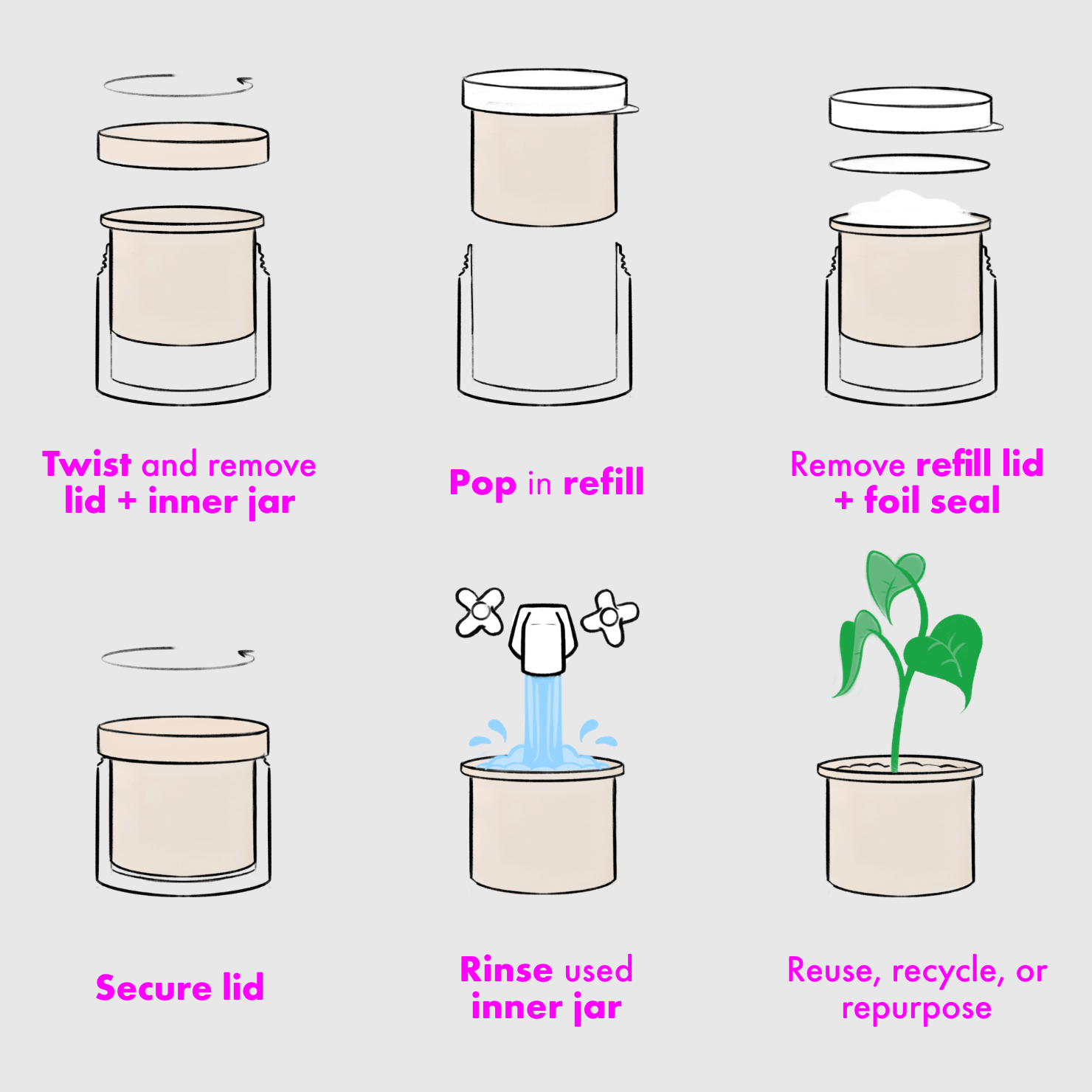 Twist and remove lid + inner jar

Pop in refill

Remove refill lid + foil seal

Secure lid

Rinse used inner jar

Reuse, recycle, or repurpose