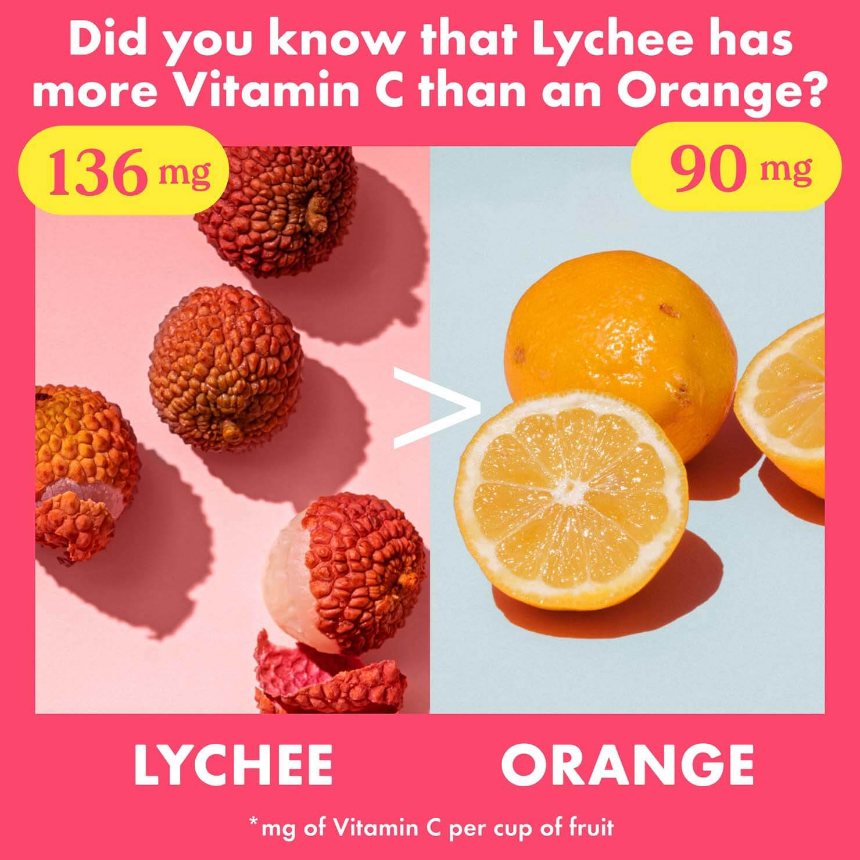 Did you know that Lychee has more Vitamin C than an Orange?

136 mg

90 mg

>

LYCHEE

ORANGE

*mg of Vitamin C per cup of fruit